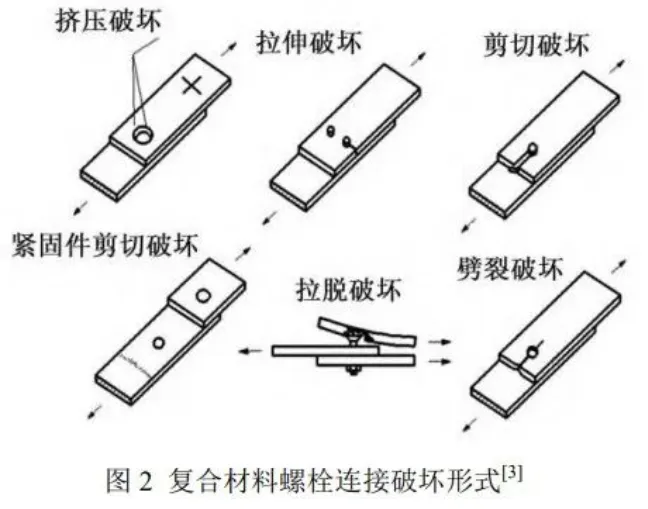 挤压破坏

拉伸破坏

剪切破坏

紧固件剪切破坏

拉脱破坏

劈裂破坏

图 2 复合材料螺栓连接破坏形式$^{[3]}$